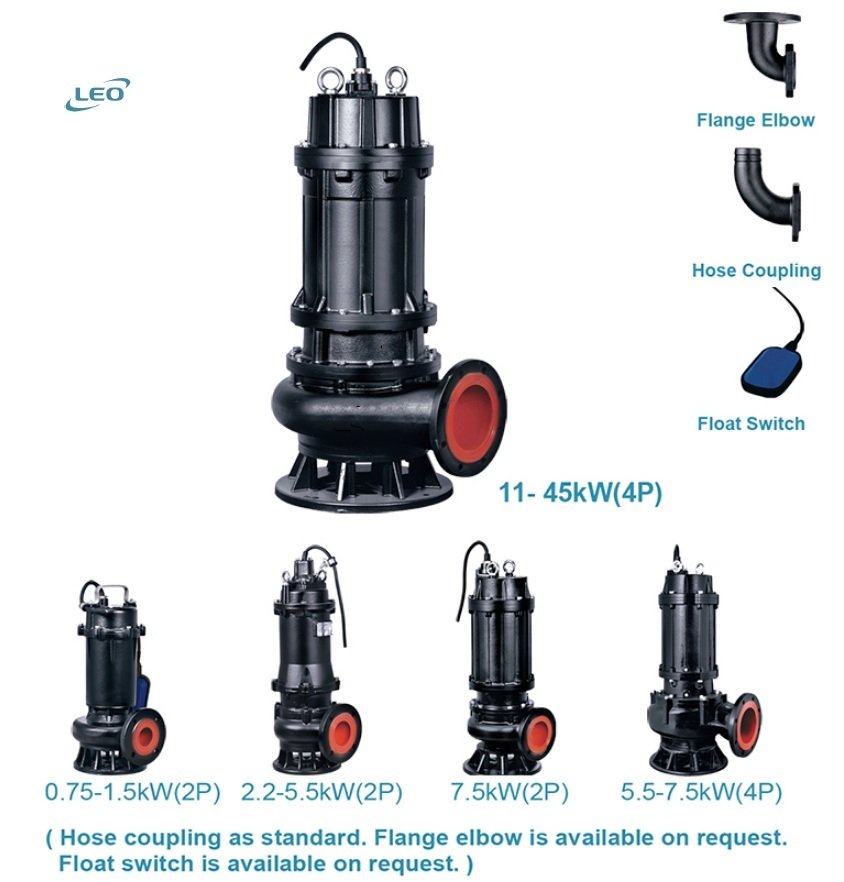 LEO

Flange Elbow

Hose Coupling

Float Switch

11- 45kW(4P)

0.75-1.5kW(2P)

2.2-5.5kW(2P)

7.5kW(2P)

5.5-7.5kW(4P)

( Hose coupling as standard. Flange elbow is available on request. Float switch is available on request. )