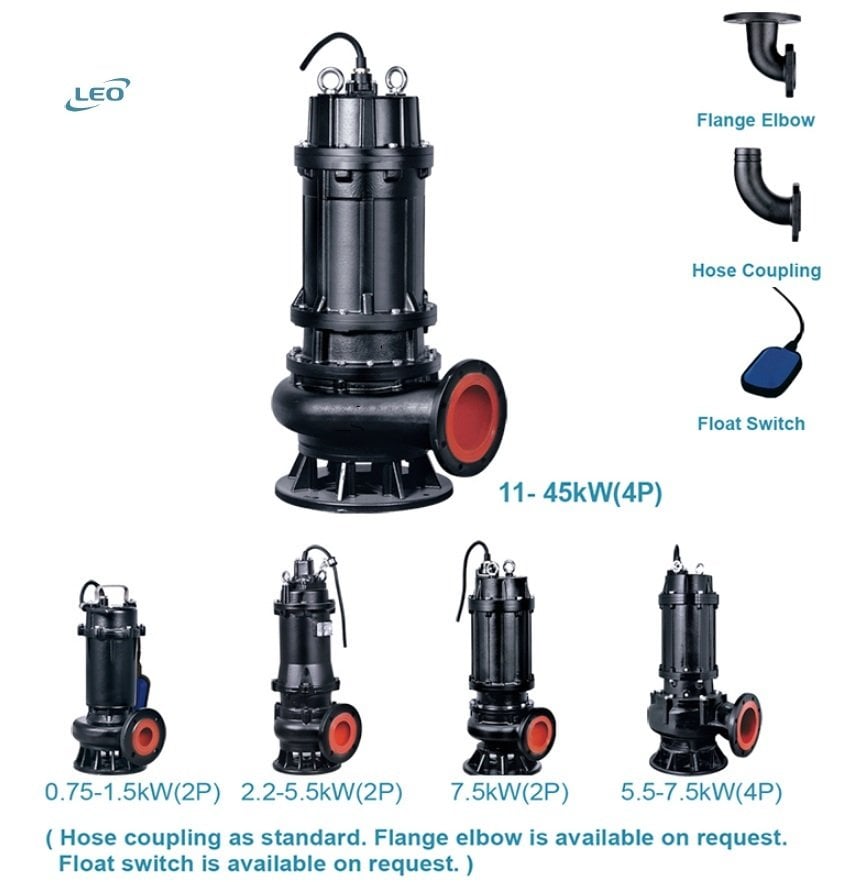 LEO

Flange Elbow

Hose Coupling

Float Switch

11- 45kW(4P)

0.75-1.5kW(2P) 2.2-5.5kW(2P) 7.5kW(2P) 5.5-7.5kW(4P)

( Hose coupling as standard. Flange elbow is available on request. Float switch is available on request. )